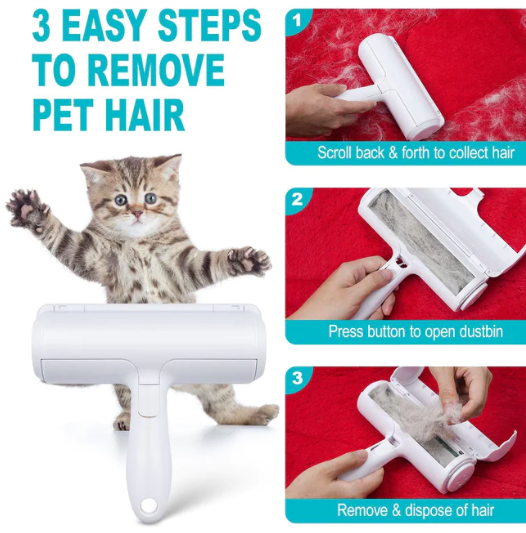 3 EASY STEPS TO REMOVE PET HAIR

1

Scroll back & forth to collect hair

2

Press button to open dustbin

3

Remove & dispose of hair